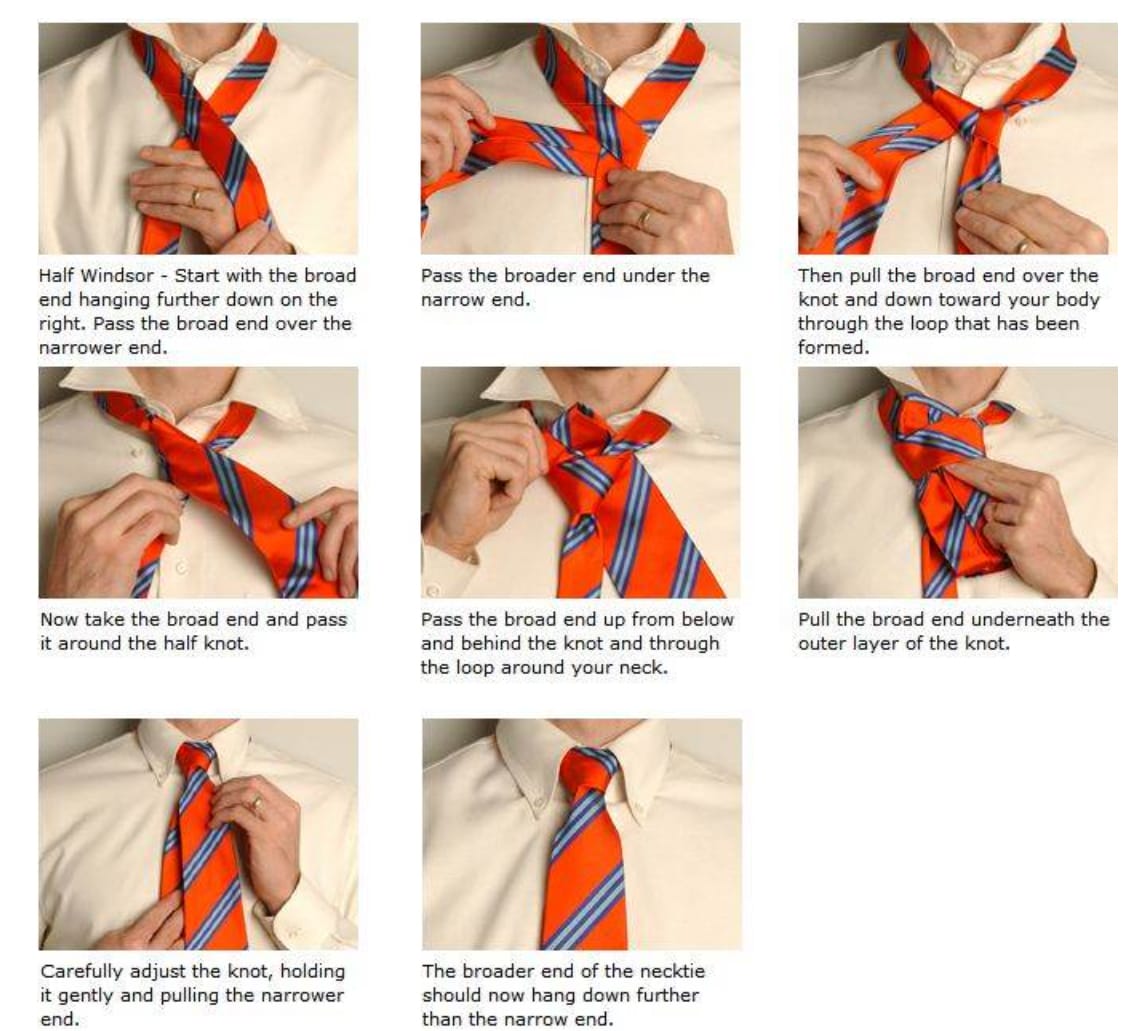 Half Windsor - Start with the broad end hanging further down on the right. Pass the broad end over the narrower end.

Pass the broader end under the narrow end.

Then pull the broad end over the knot and down toward your body through the loop that has been formed.

Now take the broad end and pass it around the half knot.

Pass the broad end up from below and behind the knot and through the loop around your neck.

Pull the broad end underneath the outer layer of the knot.

Carefully adjust the knot, holding it gently and pulling the narrower end.

The broader end of the necktie should now hang down further than the narrow end.